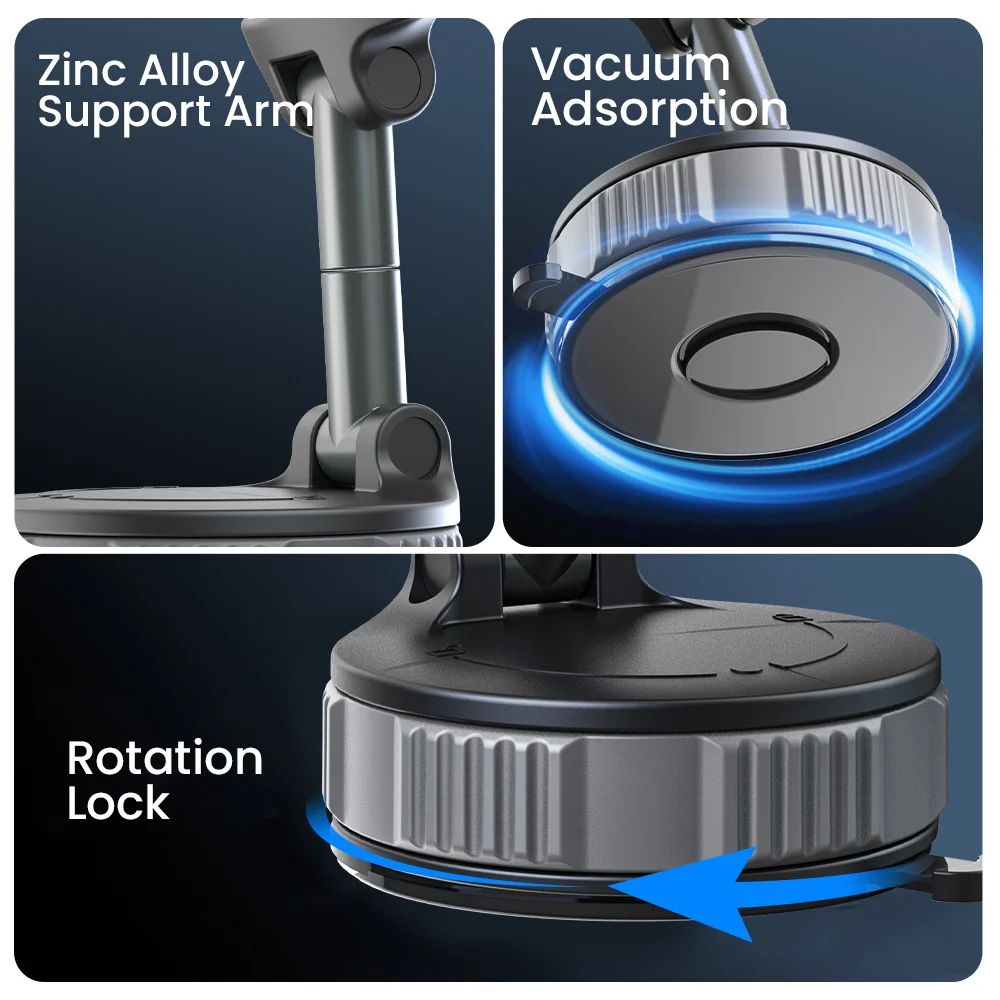 Zinc Alloy Support Arm

Vacuum Adsorption

Rotation Lock