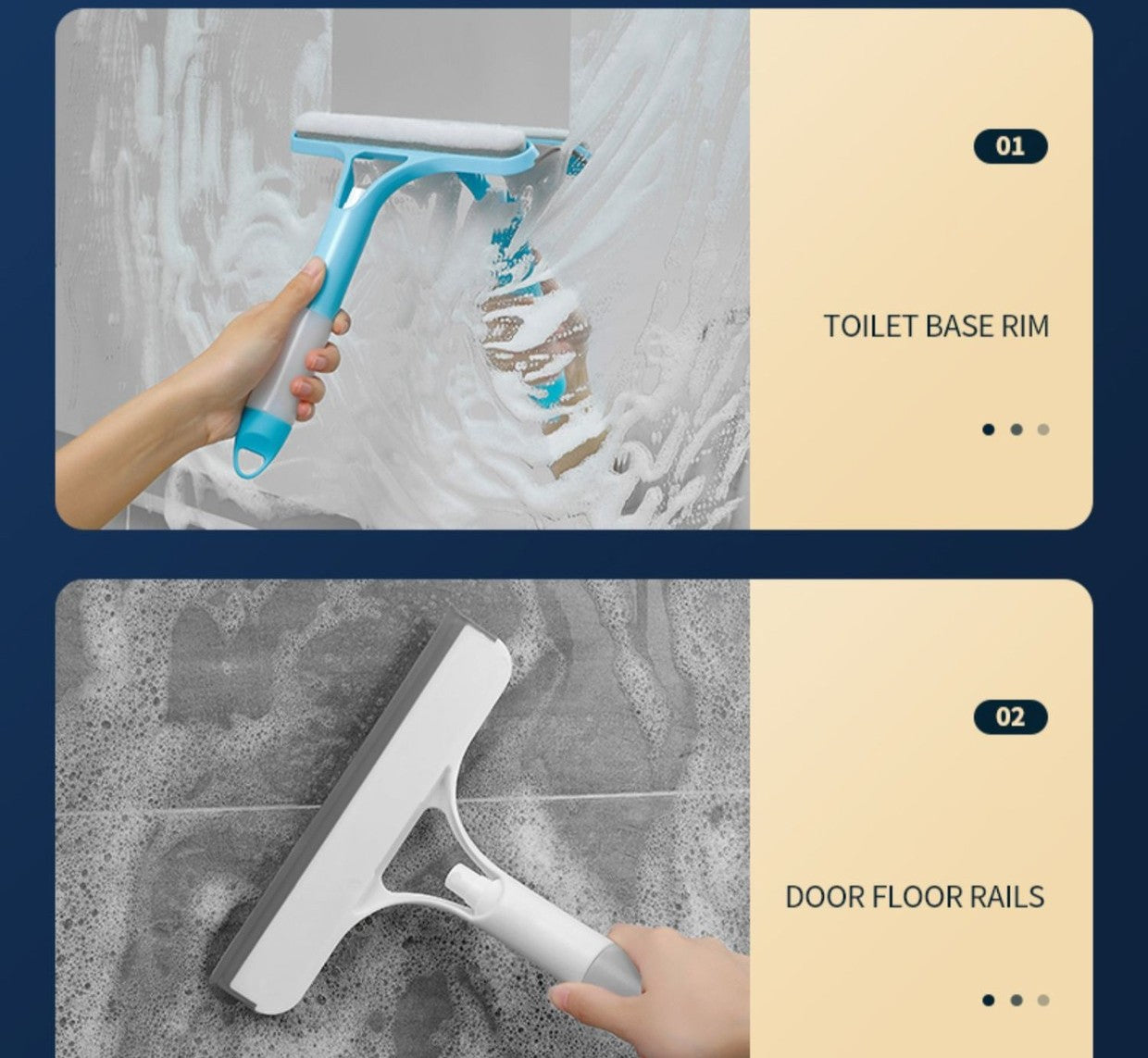 01

TOILET BASE RIM

02

DOOR FLOOR RAILS